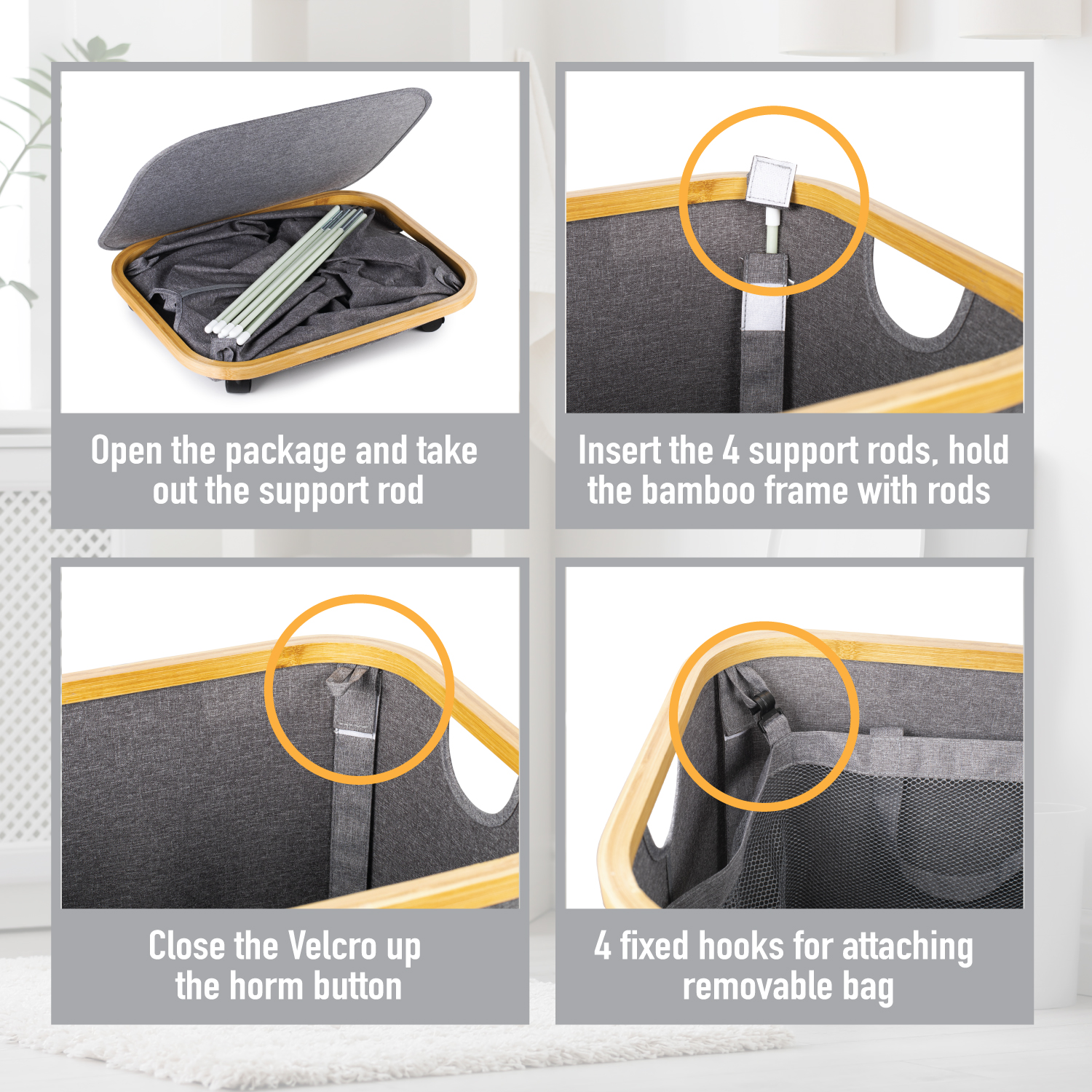 Open the package and take out the support rod

Insert the 4 support rods, hold the bamboo frame with rods

Close the Velcro up the horm button

4 fixed hooks for attaching removable bag