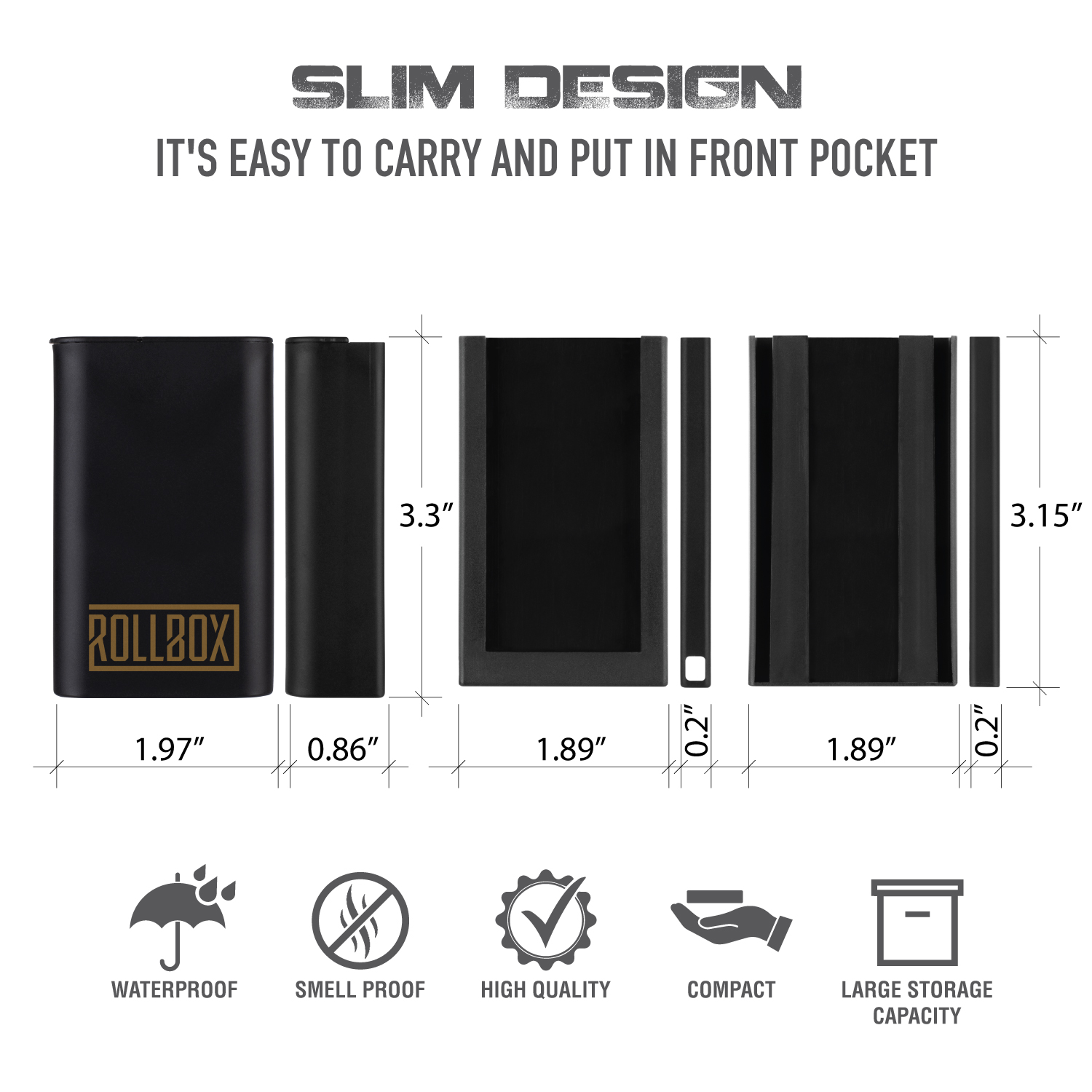 SLIM DESIGN
IT'S EASY TO CARRY AND PUT IN FRONT POCKET

ROLLBOX

3.3″

3.15″

1.97″

0.86″

1.89″

0.2″

1.89″

0.2″

WATERPROOF

SMELL PROOF

HIGH QUALITY

COMPACT

LARGE STORAGE CAPACITY