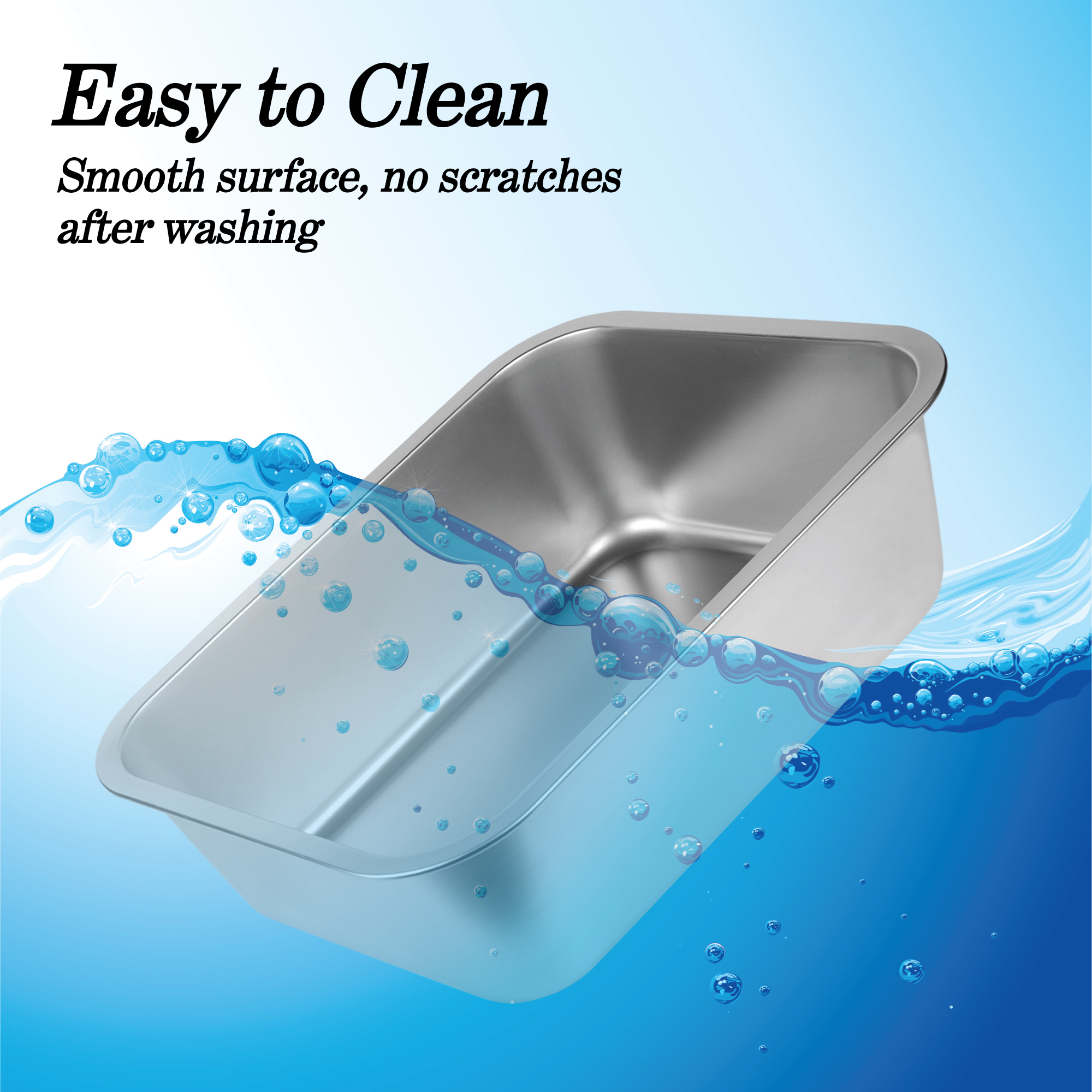 Easy to Clean

Smooth surface, no scratches after washing