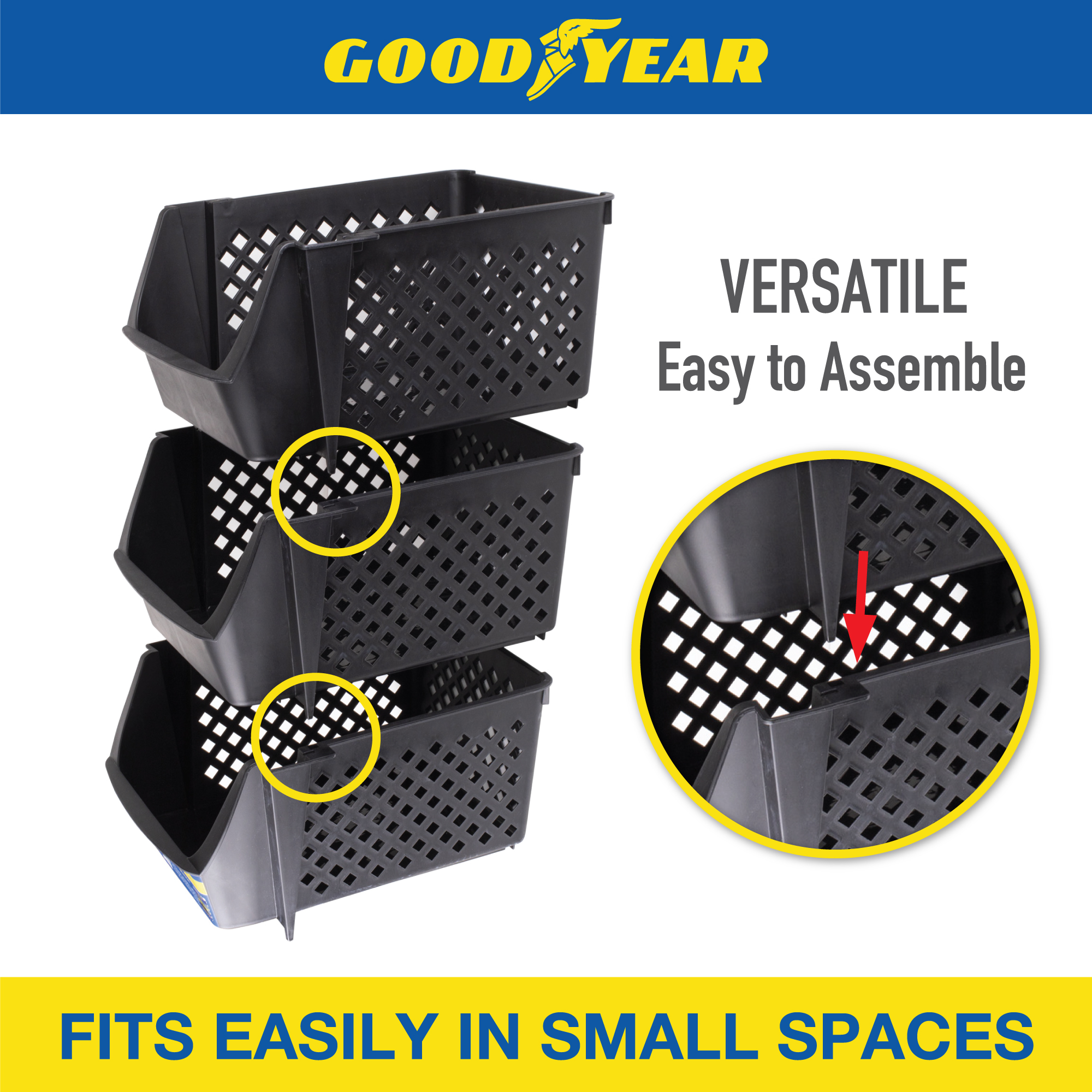 GOODYEAR

VERSATILE
Easy to Assemble

FITS EASILY IN SMALL SPACES