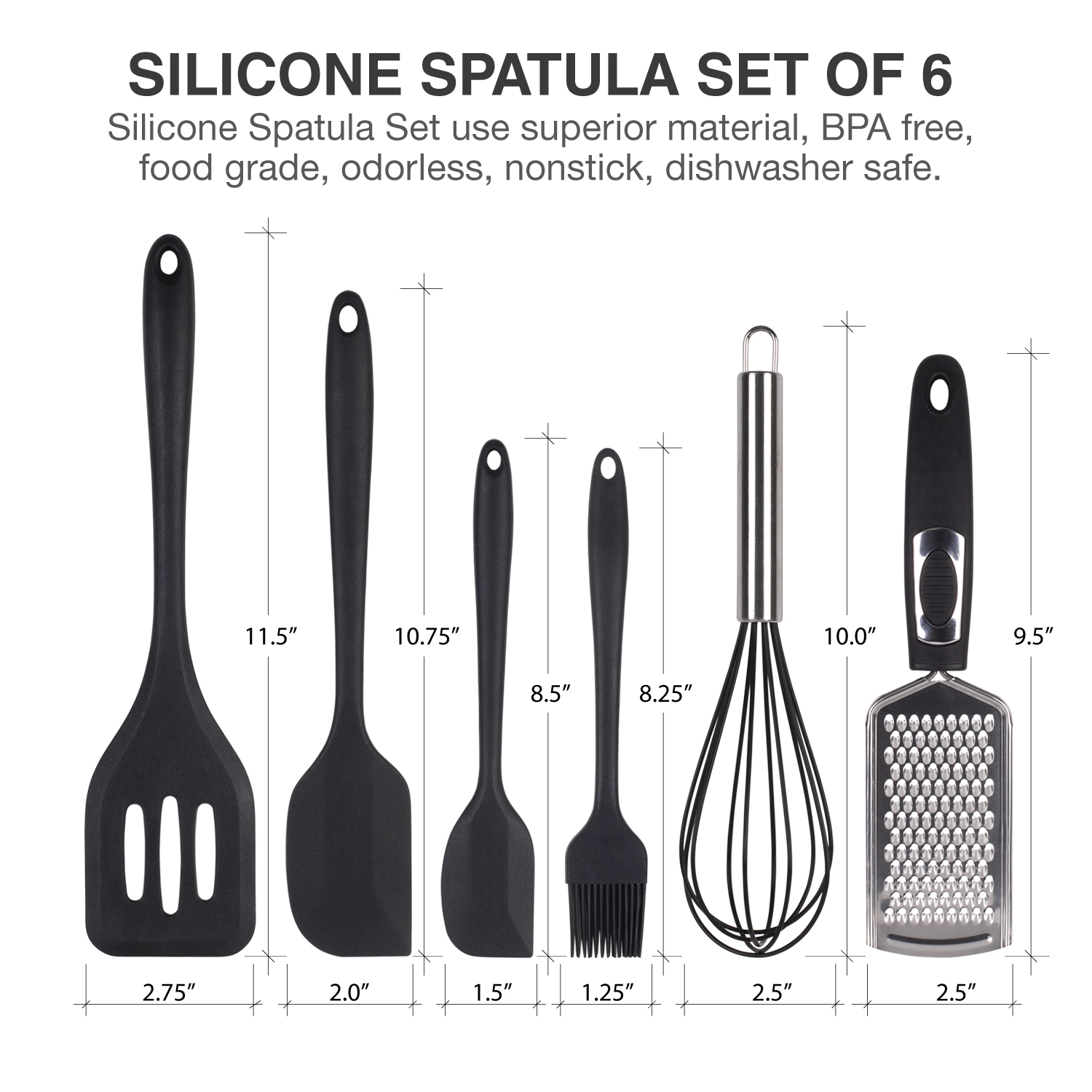 SILICONE SPATULA SET OF 6

Silicone Spatula Set use superior material, BPA free, food grade, odorless, nonstick, dishwasher safe.

11.5″

10.75″

8.5″

8.25″

10.0″

9.5″

2.75″

2.0″

1.5″

1.25″

2.5″

2.5″