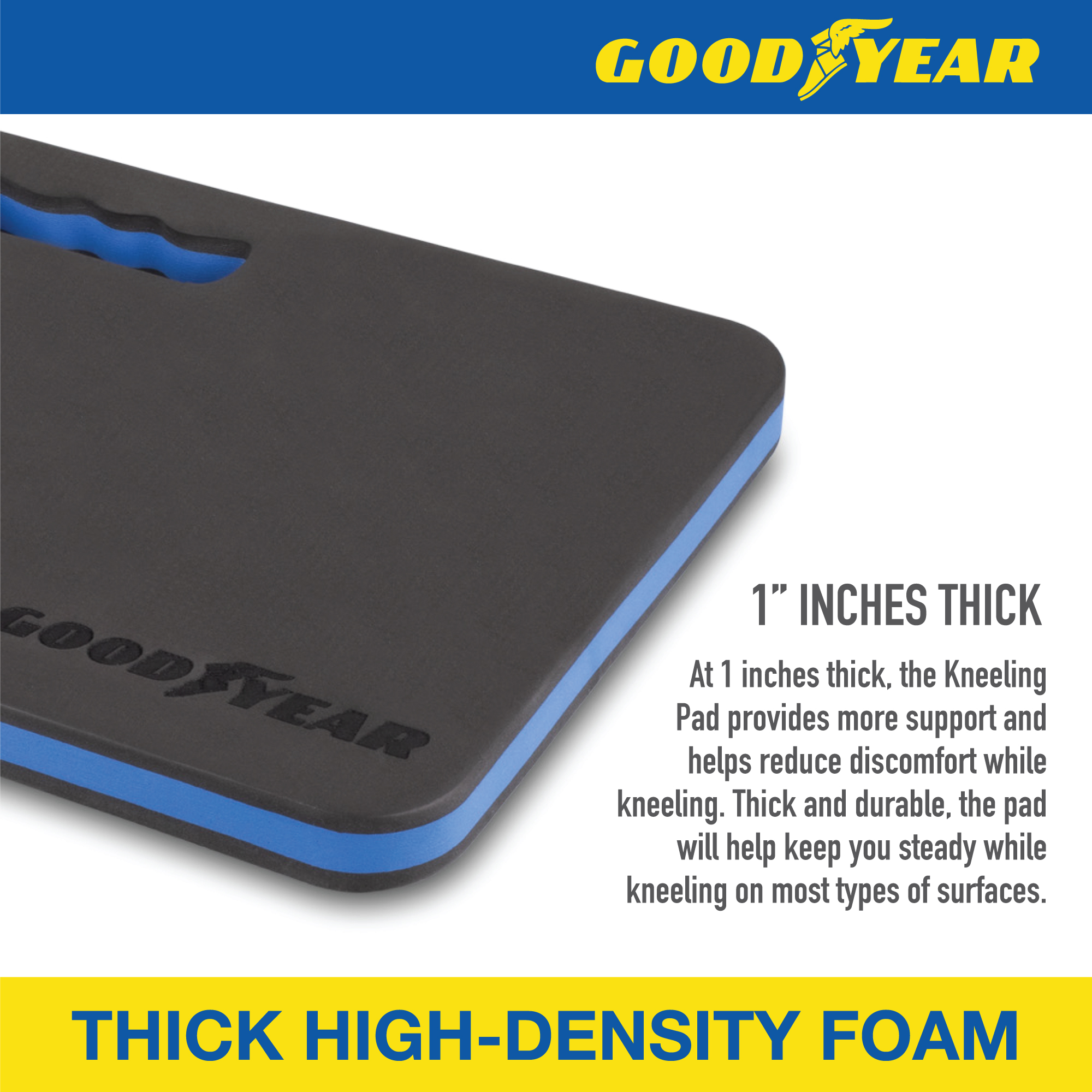 GOODYEAR

GOODYEAR

1" INCHES THICK

At 1 inches thick, the Kneeling Pad provides more support and helps reduce discomfort while kneeling. Thick and durable, the pad will help keep you steady while kneeling on most types of surfaces.

THICK HIGH-DENSITY FOAM