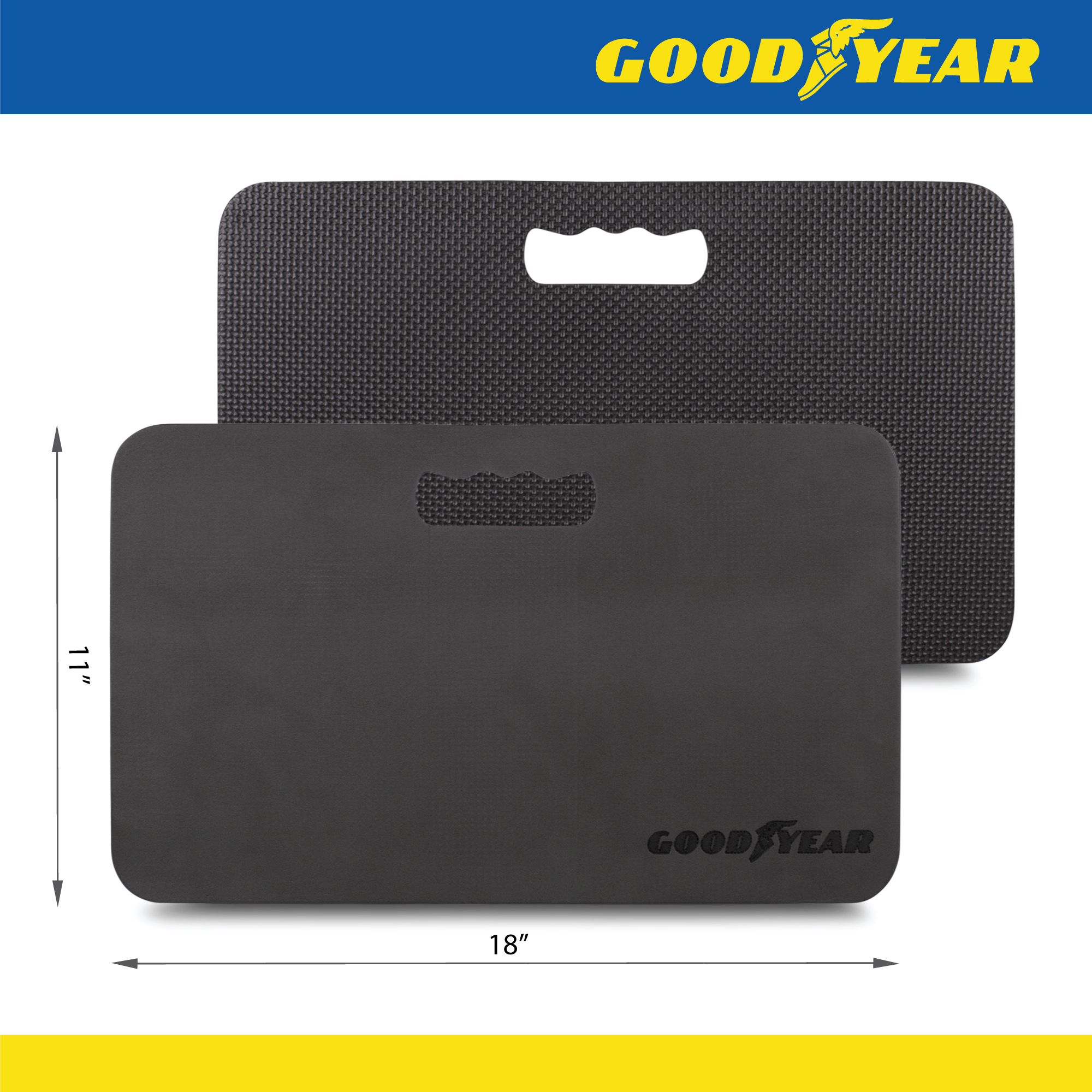 GOODYEAR

11″

GOODYEAR

18″