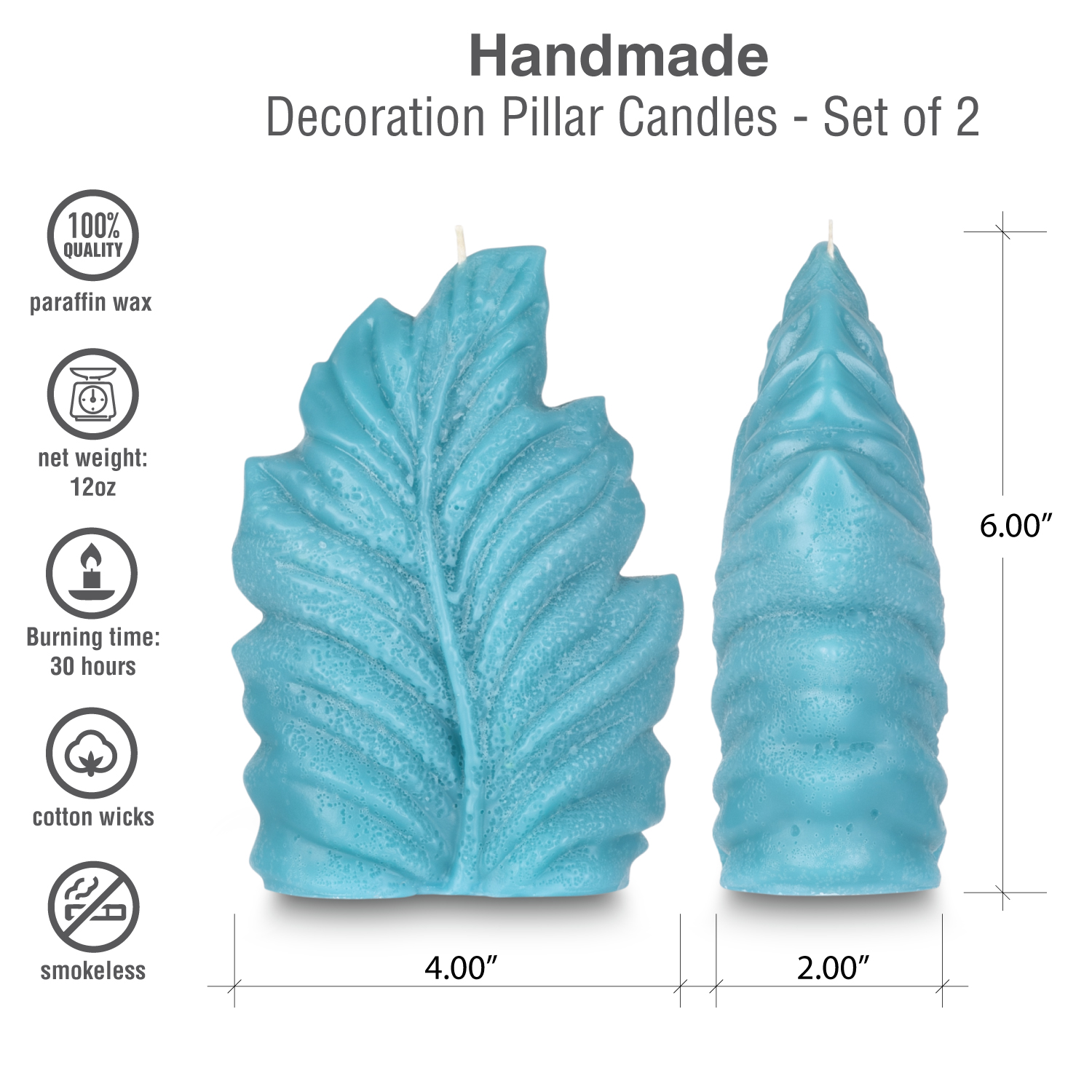 Handmade
Decoration Pillar Candles - Set of 2

100% QUALITY
paraffin wax

net weight: 12oz

Burning time: 30 hours

cotton wicks

smokeless

6.00″

4.00″

2.00″