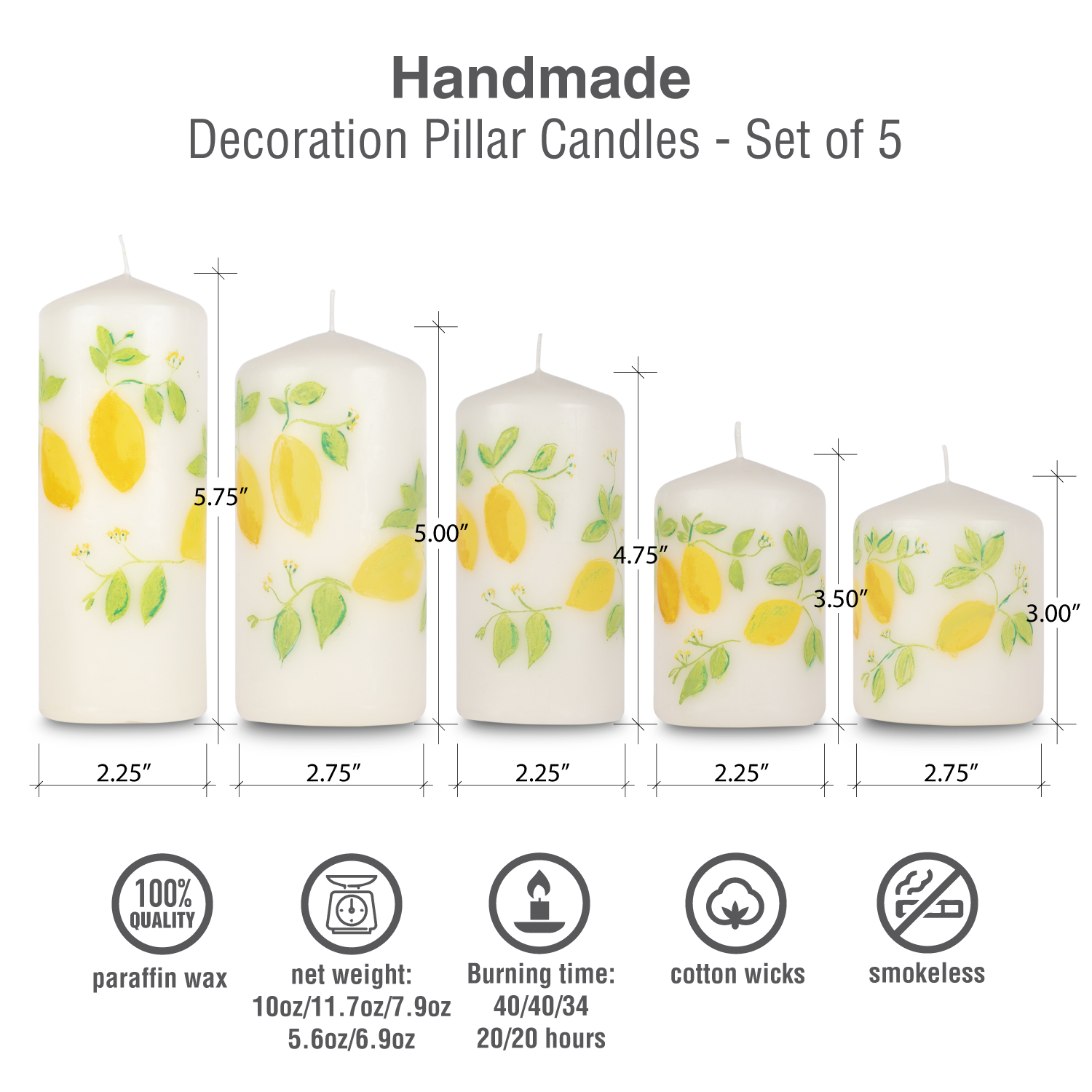 Handmade
Decoration Pillar Candles - Set of 5

5.75″
5.00″
4.75″
3.50″
3.00″

2.25″
2.75″
2.25″
2.25″
2.75″

100% QUALITY
paraffin wax

net weight:
10oz/11.7oz/7.9oz
5.6oz/6.9oz

Burning time:
40/40/34
20/20 hours

cotton wicks

smokeless