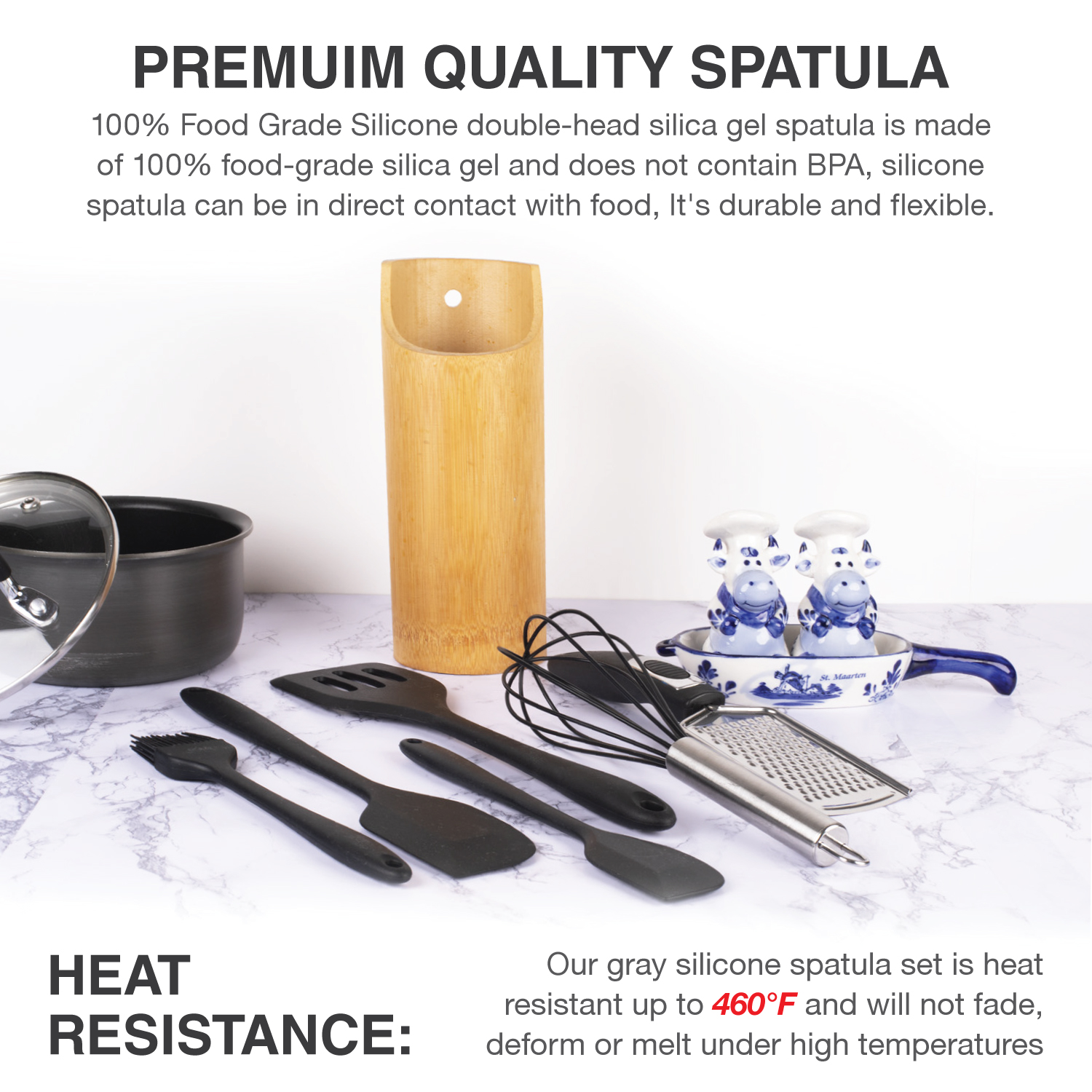 PREMUIM QUALITY SPATULA

100% Food Grade Silicone double-head silica gel spatula is made of 100% food-grade silica gel and does not contain BPA, silicone spatula can be in direct contact with food, It's durable and flexible.

St. Maarten

HEAT RESISTANCE:

Our gray silicone spatula set is heat resistant up to 460°F and will not fade, deform or melt under high temperatures