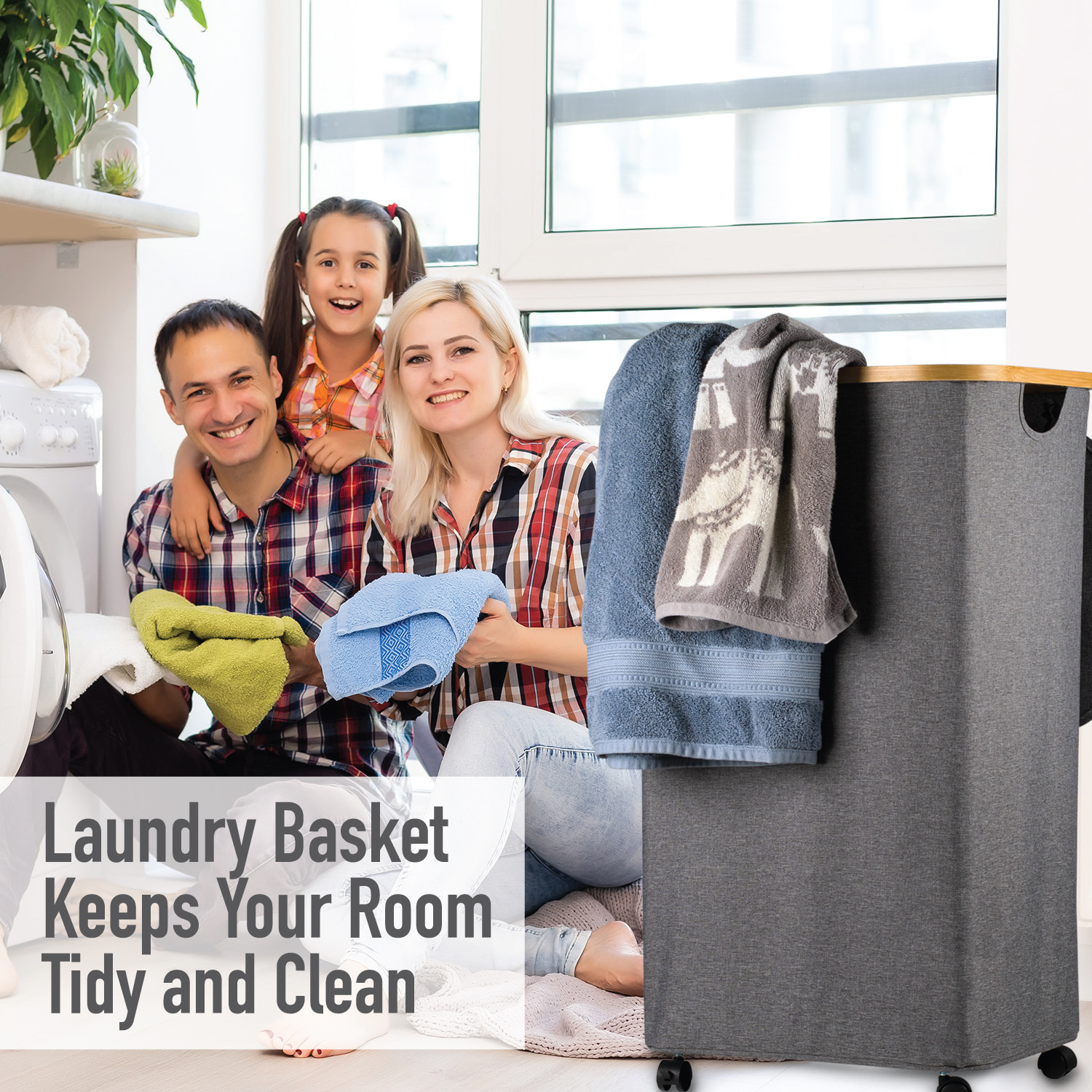 Laundry Basket Keeps Your Room Tidy and Clean