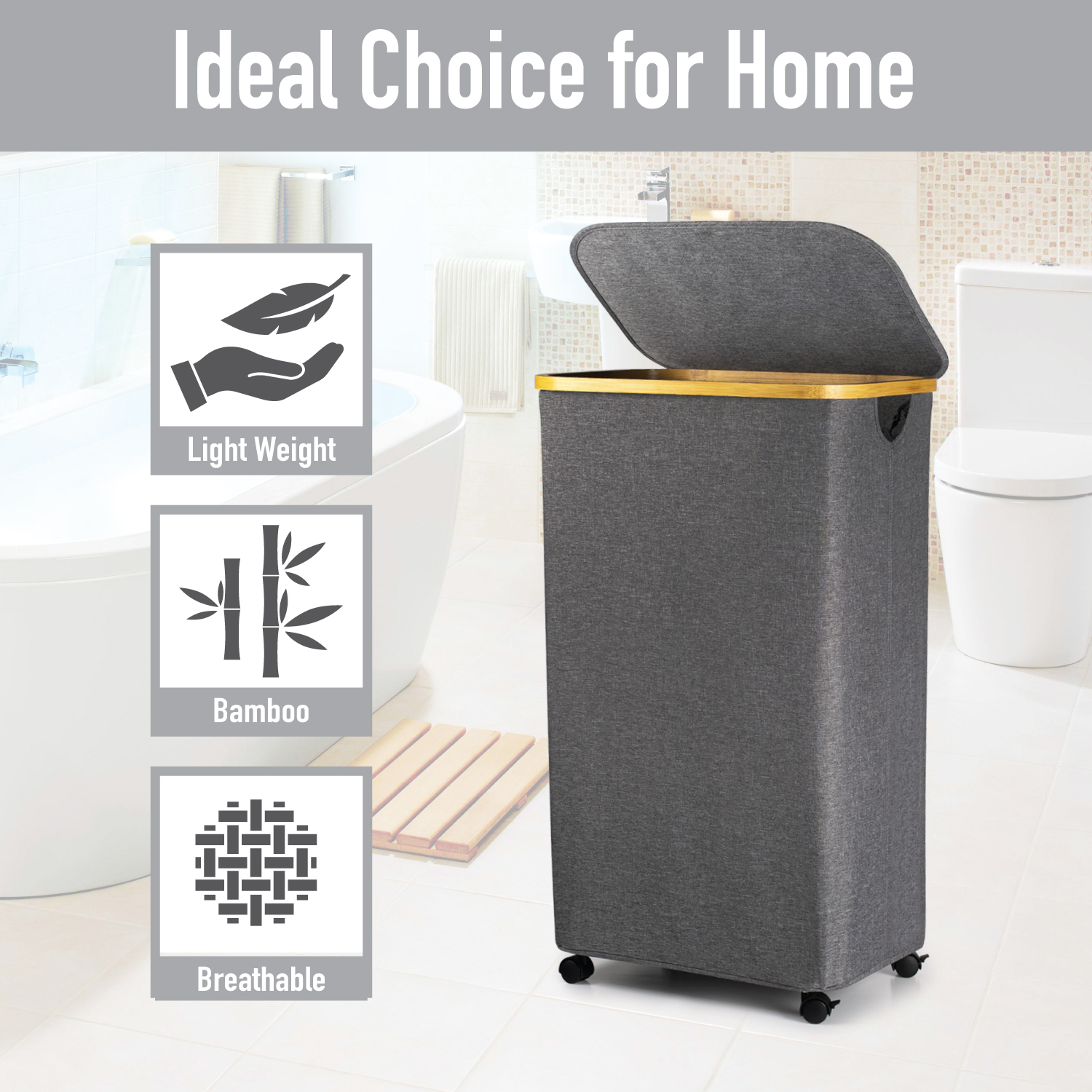 Ideal Choice for Home

Light Weight

Bamboo

Breathable