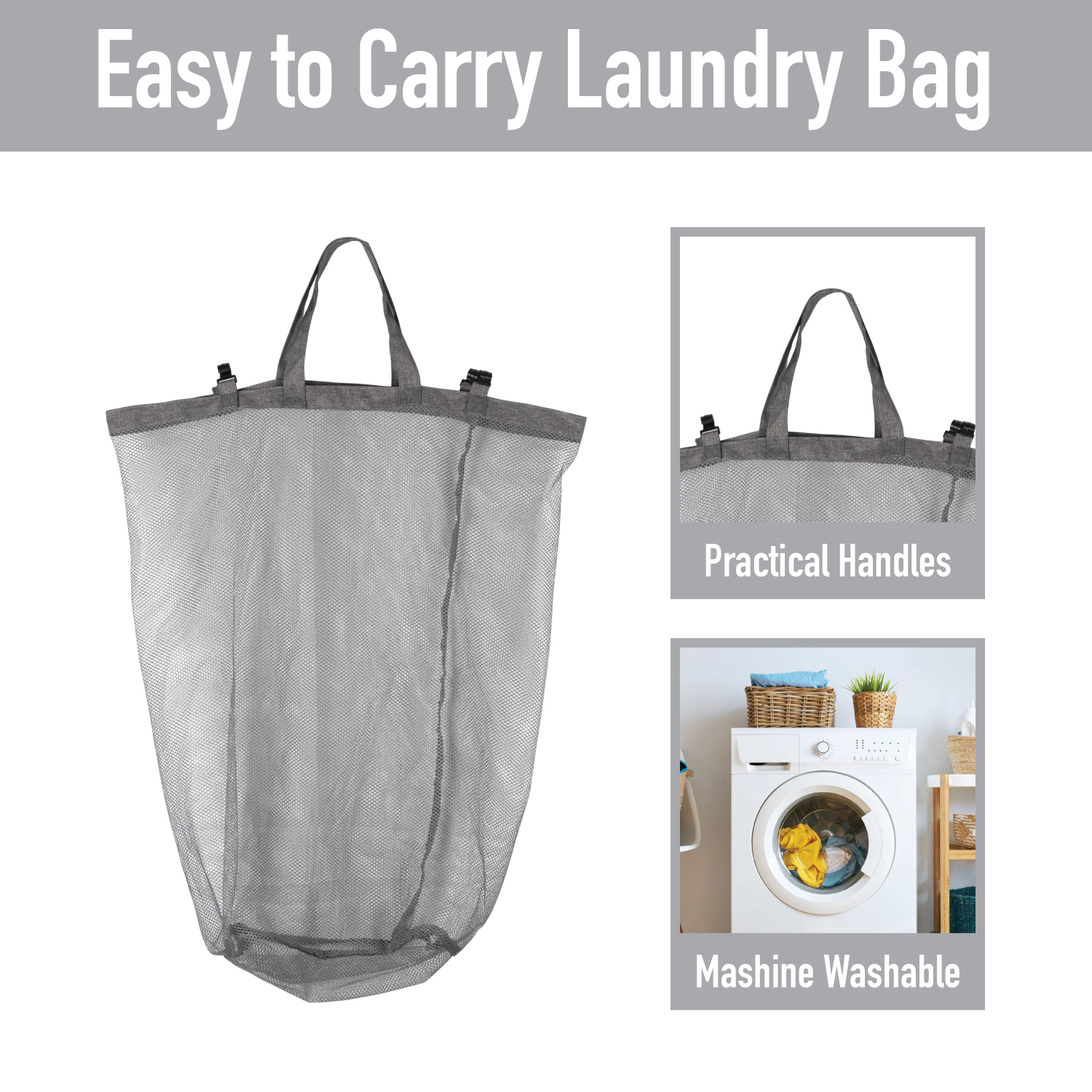 Easy to Carry Laundry Bag

Practical Handles

Mashine Washable